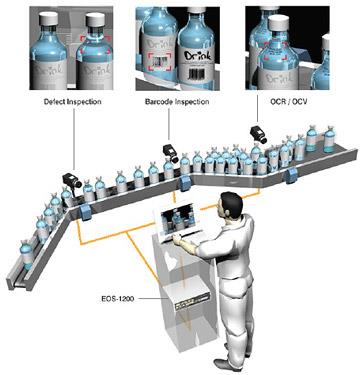 Drink

Drink

Drink

Drink

Drink

Defect Inspection

Barcode Inspection

OCR / OCV

EOS-1200