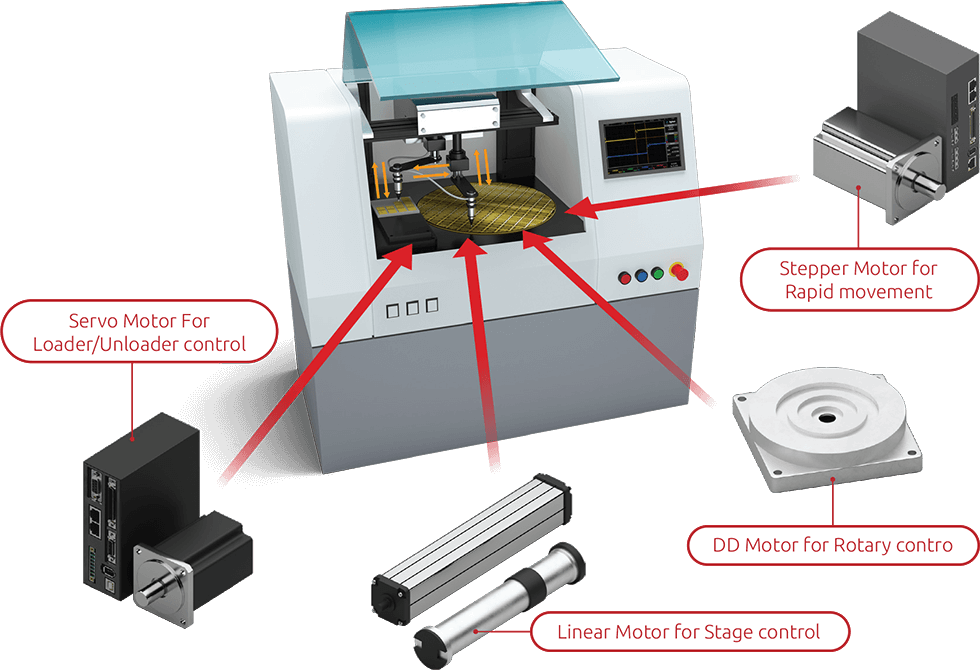 Stepper Motor for Rapid movement

Servo Motor For Loader/Unloader control

DD Motor for Rotary contro

Linear Motor for Stage control